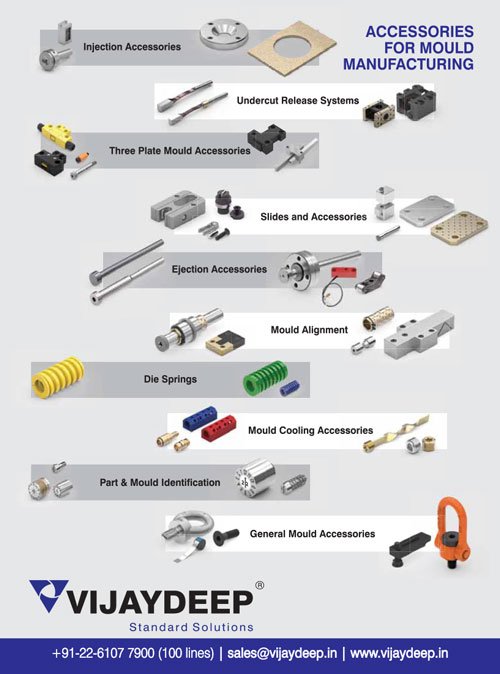 ACCESSORIES FOR MOULD MANUFACTURING

Injection Accessories

Undercut Release Systems

Three Plate Mould Accessories

Slides and Accessories

Ejection Accessories

Mould Alignment

Die Springs

Mould Cooling Accessories

Part & Mould Identification

General Mould Accessories

VIJAYDEEP®
Standard Solutions

+91-22-6107 7900 (100 lines) | sales@vijaydeep.in | www.vijaydeep.in