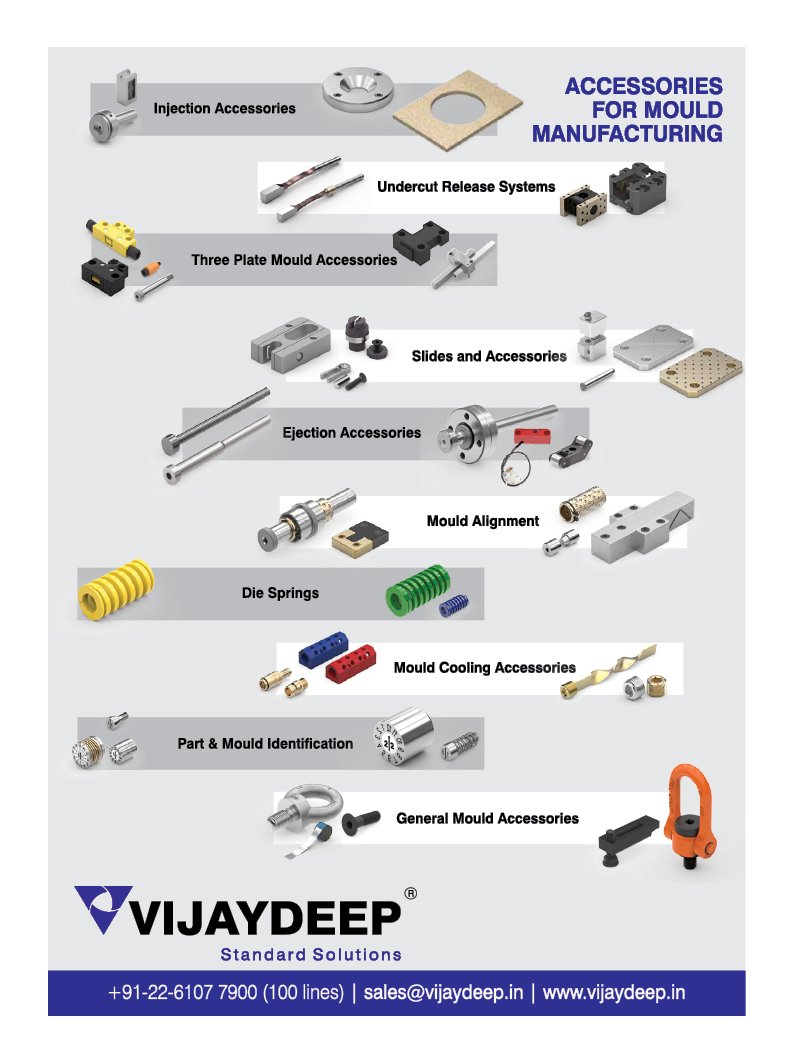 ACCESSORIES FOR MOULD MANUFACTURING

Injection Accessories

Undercut Release Systems

Three Plate Mould Accessories

Slides and Accessories

Ejection Accessories

Mould Alignment

Die Springs

Mould Cooling Accessories

Part & Mould Identification

General Mould Accessories

VIJAYDEEP®
Standard Solutions

+91-22-6107 7900 (100 lines) | sales@vijaydeep.in | www.vijaydeep.in