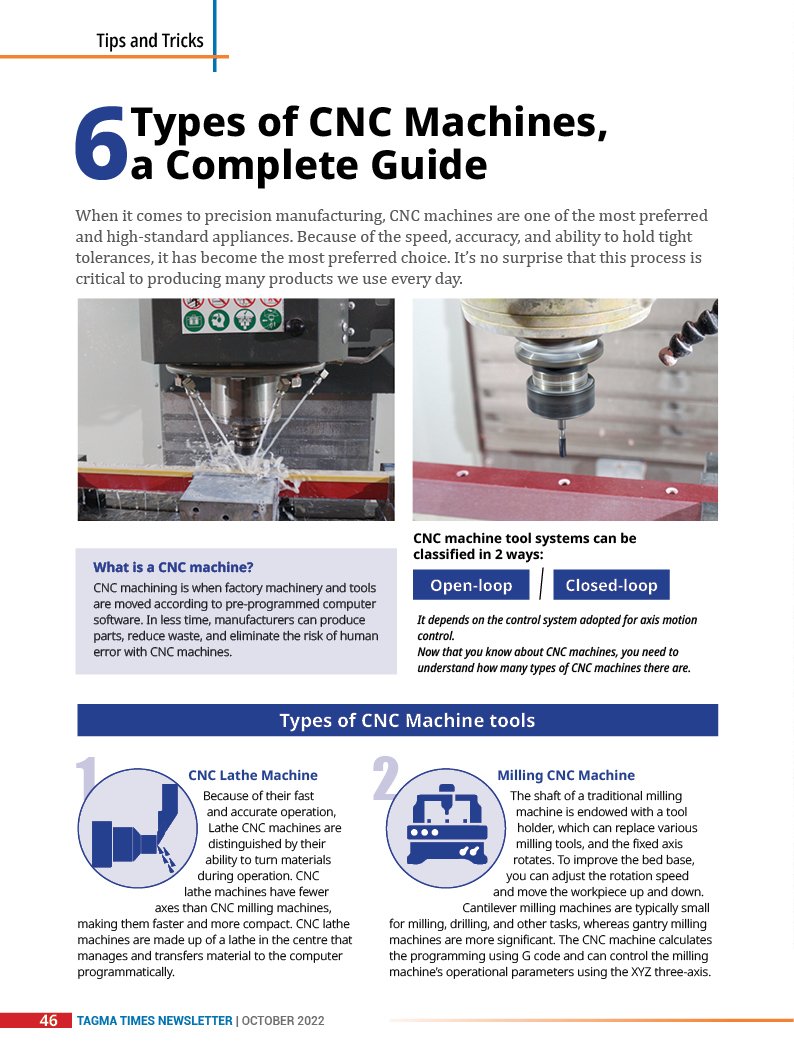 Tips and Tricks

6 Types of CNC Machines, a Complete Guide

When it comes to precision manufacturing, CNC machines are one of the most preferred and high-standard appliances. Because of the speed, accuracy, and ability to hold tight tolerances, it has become the most preferred choice. It's no surprise that this process is critical to producing many products we use every day.

What is a CNC machine?

CNC machining is when factory machinery and tools are moved according to pre-programmed computer software. In less time, manufacturers can produce parts, reduce waste, and eliminate the risk of human error with CNC machines.

CNC machine tool systems can be classified in 2 ways:

Open-loop

Closed-loop

It depends on the control system adopted for axis motion control.
Now that you know about CNC machines, you need to understand how many types of CNC machines there are.

Types of CNC Machine tools

1

CNC Lathe Machine

Because of their fast and accurate operation, Lathe CNC machines are distinguished by their ability to turn materials during operation. CNC lathe machines have fewer axes than CNC milling machines, making them faster and more compact. CNC lathe machines are made up of a lathe in the centre that manages and transfers material to the computer programmatically.

2

Milling CNC Machine

The shaft of a traditional milling machine is endowed with a tool holder, which can replace various milling tools, and the fixed axis rotates. To improve the bed base, you can adjust the rotation speed and move the workpiece up and down. Cantilever milling machines are typically small for milling, drilling, and other tasks, whereas gantry milling machines are more significant. The CNC machine calculates the programming using G code and can control the milling machine's operational parameters using the XYZ three-axis.

46 TAGMA TIMES NEWSLETTER | OCTOBER 2022