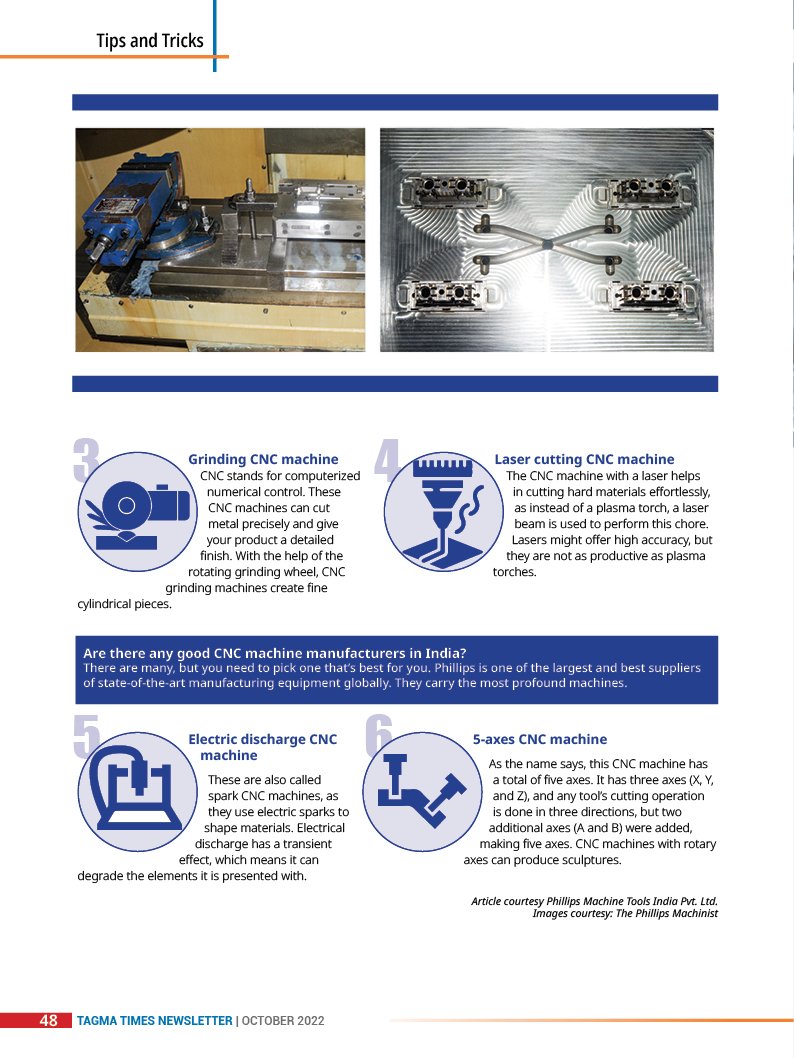 Tips and Tricks

3

Grinding CNC machine

CNC stands for computerized numerical control. These CNC machines can cut metal precisely and give your product a detailed finish. With the help of the rotating grinding wheel, CNC grinding machines create fine cylindrical pieces.

4

Laser cutting CNC machine

The CNC machine with a laser helps in cutting hard materials effortlessly, as instead of a plasma torch, a laser beam is used to perform this chore. Lasers might offer high accuracy, but they are not as productive as plasma torches.

Are there any good CNC machine manufacturers in India?
There are many, but you need to pick one that's best for you. Phillips is one of the largest and best suppliers of state-of-the-art manufacturing equipment globally. They carry the most profound machines.

5

Electric discharge CNC machine

These are also called spark CNC machines, as they use electric sparks to shape materials. Electrical discharge has a transient effect, which means it can degrade the elements it is presented with.

6

5-axes CNC machine

As the name says, this CNC machine has a total of five axes. It has three axes (X, Y, and Z), and any tool's cutting operation is done in three directions, but two additional axes (A and B) were added, making five axes. CNC machines with rotary axes can produce sculptures.

Article courtesy Phillips Machine Tools India Pvt. Ltd.
Images courtesy: The Phillips Machinist

48 TAGMA TIMES NEWSLETTER | OCTOBER 2022