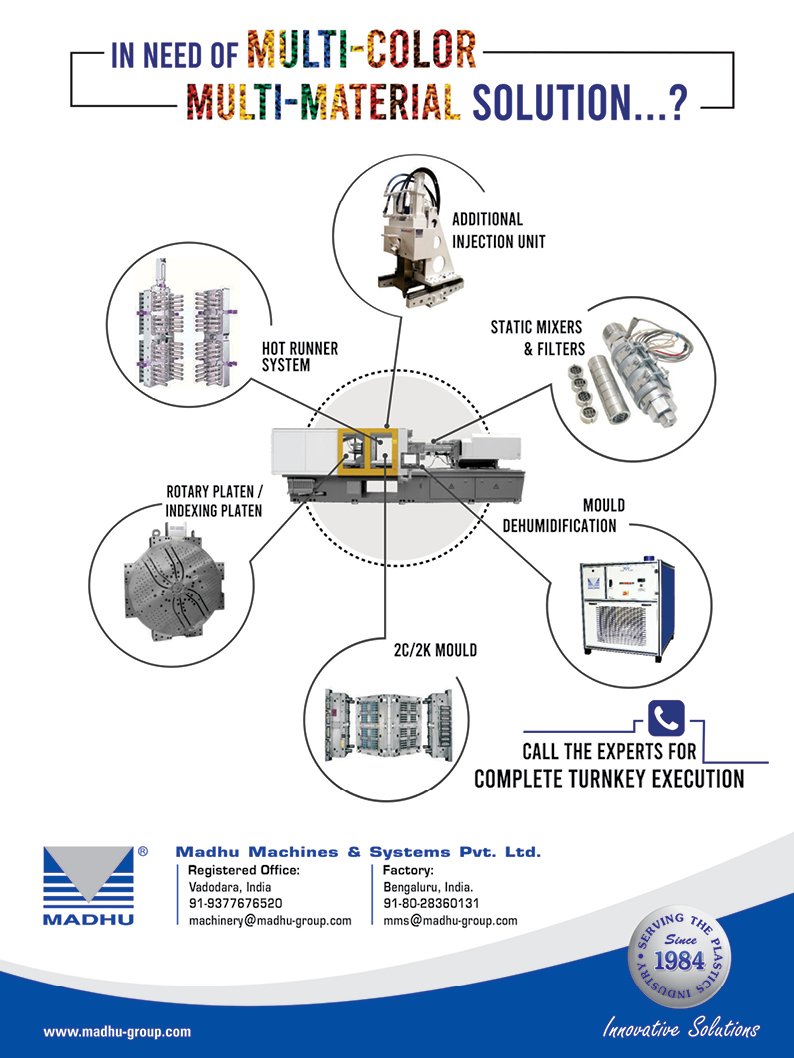 IN NEED OF MULTI-COLOR MULTI-MATERIAL SOLUTION...?

ADDITIONAL INJECTION UNIT

HOT RUNNER SYSTEM

STATIC MIXERS & FILTERS

ROTARY PLATEN / INDEXING PLATEN

MOULD DEHUMIDIFICATION

2C/2K MOULD

CALL THE EXPERTS FOR COMPLETE TURNKEY EXECUTION

MADHU ®

Madhu Machines & Systems Pvt. Ltd.

Registered Office:
Vadodara, India
91-9377676520
machinery@madhu-group.com

Factory:
Bengaluru, India.
91-80-28360131
mms@madhu-group.com

SERVING THE PLASTICS INDUSTRY Since 1984

www.madhu-group.com

Innovative Solutions