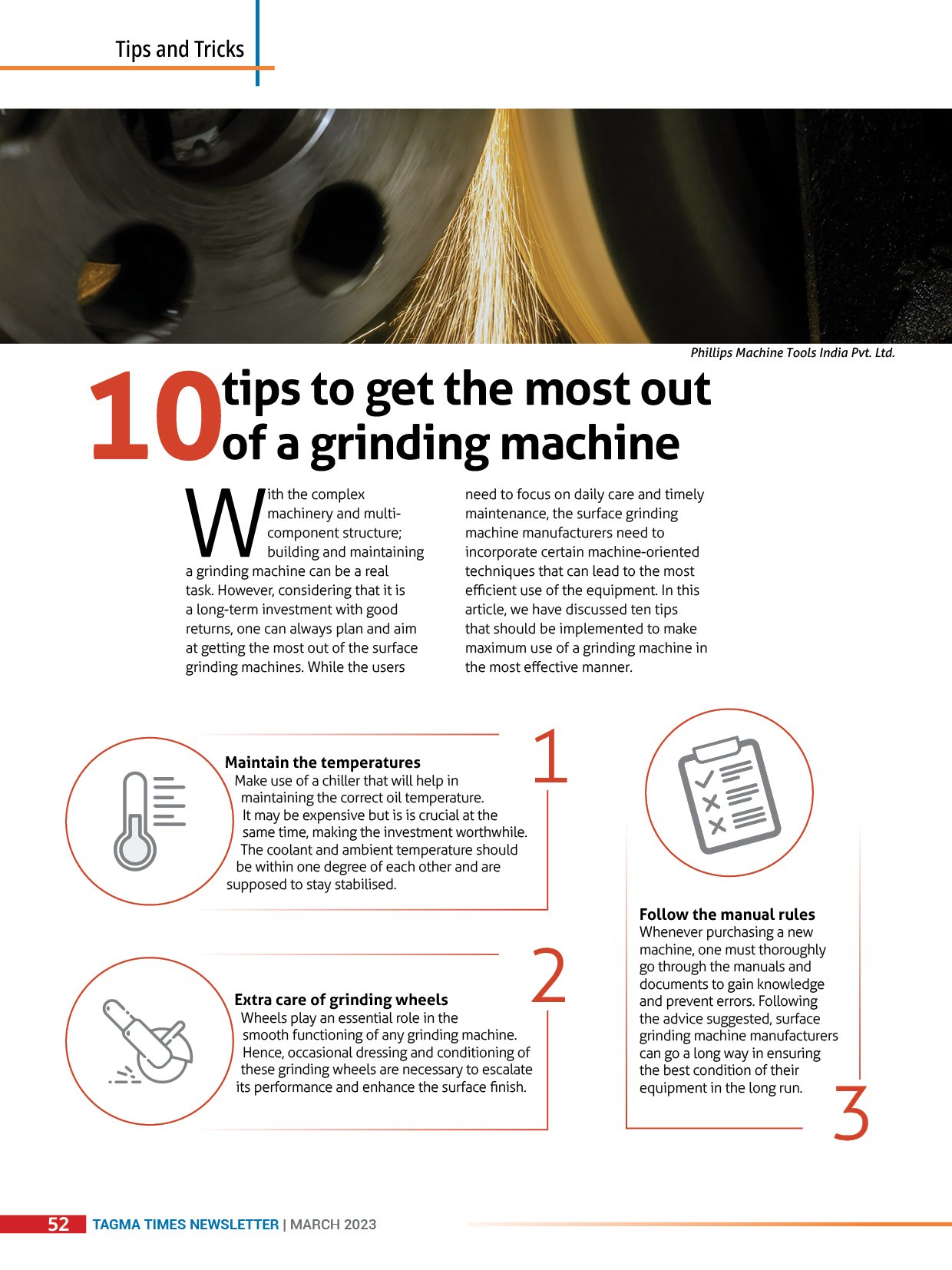 Tips and Tricks

Phillips Machine Tools India Pvt. Ltd.

10 tips to get the most out of a grinding machine

With the complex machinery and multi-component structure; building and maintaining a grinding machine can be a real task. However, considering that it is a long-term investment with good returns, one can always plan and aim at getting the most out of the surface grinding machines. While the users need to focus on daily care and timely maintenance, the surface grinding machine manufacturers need to incorporate certain machine-oriented techniques that can lead to the most efficient use of the equipment. In this article, we have discussed ten tips that should be implemented to make maximum use of a grinding machine in the most effective manner.

1

Maintain the temperatures
Make use of a chiller that will help in maintaining the correct oil temperature. It may be expensive but is is crucial at the same time, making the investment worthwhile. The coolant and ambient temperature should be within one degree of each other and are supposed to stay stabilised.

2

Extra care of grinding wheels
Wheels play an essential role in the smooth functioning of any grinding machine. Hence, occasional dressing and conditioning of these grinding wheels are necessary to escalate its performance and enhance the surface finish.

Follow the manual rules
Whenever purchasing a new machine, one must thoroughly go through the manuals and documents to gain knowledge and prevent errors. Following the advice suggested, surface grinding machine manufacturers can go a long way in ensuring the best condition of their equipment in the long run.

3

52 TAGMA TIMES NEWSLETTER | MARCH 2023