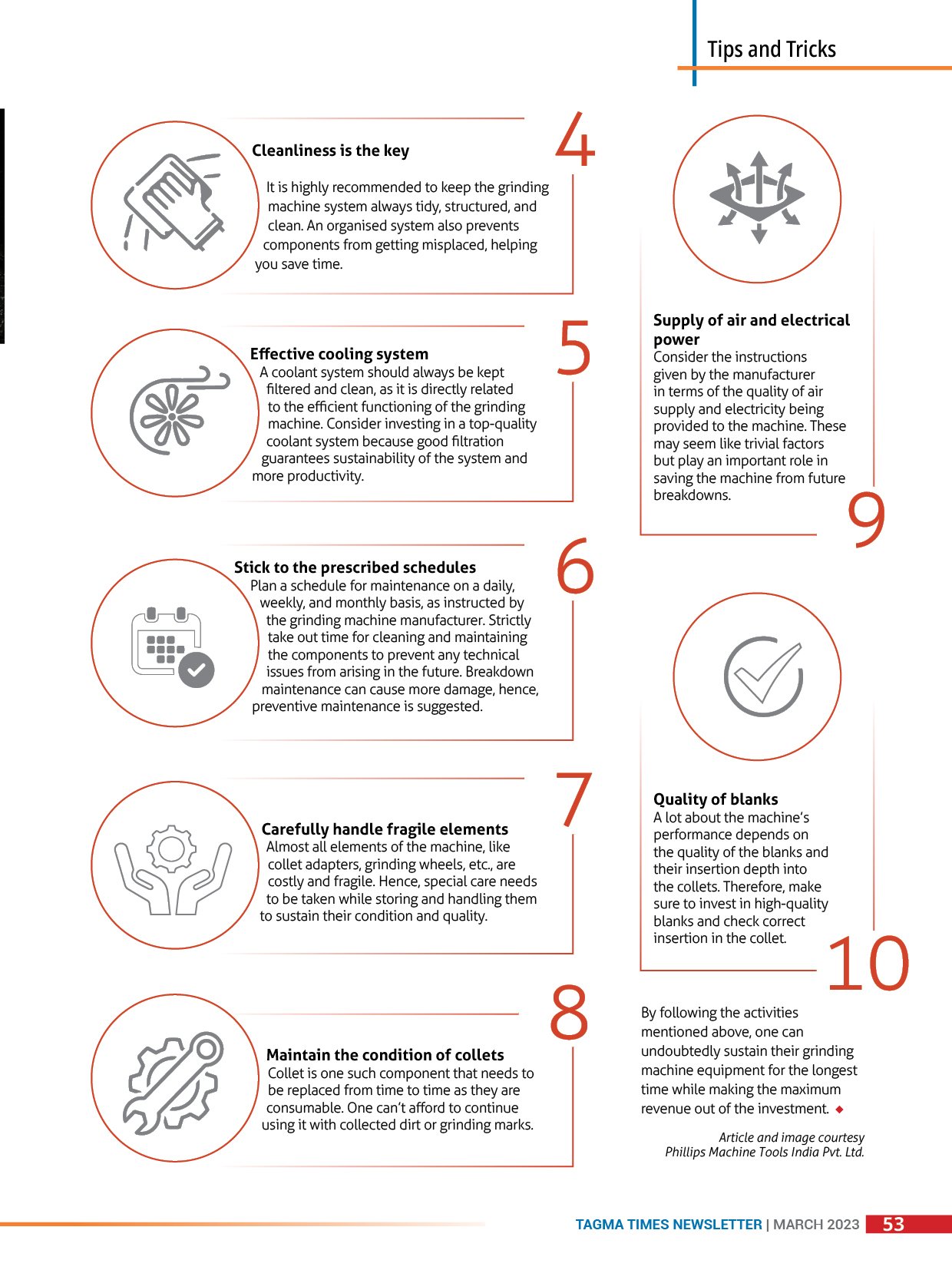 Tips and Tricks

4

Cleanliness is the key

It is highly recommended to keep the grinding machine system always tidy, structured, and clean. An organised system also prevents components from getting misplaced, helping you save time.

5

Effective cooling system

A coolant system should always be kept filtered and clean, as it is directly related to the efficient functioning of the grinding machine. Consider investing in a top-quality coolant system because good filtration guarantees sustainability of the system and more productivity.

6

Stick to the prescribed schedules

Plan a schedule for maintenance on a daily, weekly, and monthly basis, as instructed by the grinding machine manufacturer. Strictly take out time for cleaning and maintaining the components to prevent any technical issues from arising in the future. Breakdown maintenance can cause more damage, hence, preventive maintenance is suggested.

7

Carefully handle fragile elements

Almost all elements of the machine, like collet adapters, grinding wheels, etc., are costly and fragile. Hence, special care needs to be taken while storing and handling them to sustain their condition and quality.

8

Maintain the condition of collets

Collet is one such component that needs to be replaced from time to time as they are consumable. One can't afford to continue using it with collected dirt or grinding marks.

Supply of air and electrical power

Consider the instructions given by the manufacturer in terms of the quality of air supply and electricity being provided to the machine. These may seem like trivial factors but play an important role in saving the machine from future breakdowns.

9

Quality of blanks

A lot about the machine's performance depends on the quality of the blanks and their insertion depth into the collets. Therefore, make sure to invest in high-quality blanks and check correct insertion in the collet.

10

By following the activities mentioned above, one can undoubtedly sustain their grinding machine equipment for the longest time while making the maximum revenue out of the investment.

Article and image courtesy
Phillips Machine Tools India Pvt. Ltd.

TAGMA TIMES NEWSLETTER | MARCH 2023 53