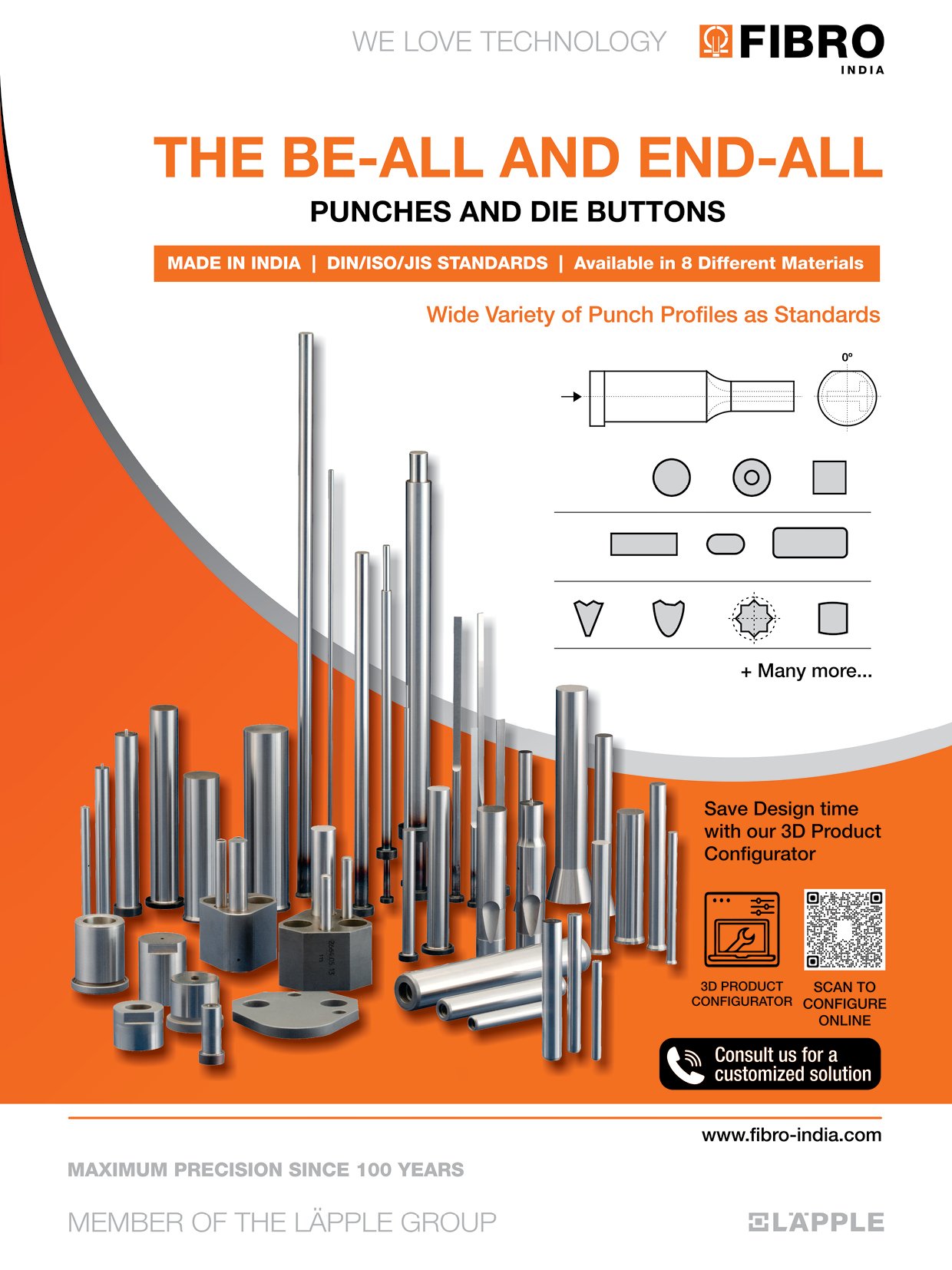 WE LOVE TECHNOLOGY

FIBRO
INDIA

THE BE-ALL AND END-ALL

PUNCHES AND DIE BUTTONS

MADE IN INDIA | DIN/ISO/JIS STANDARDS | Available in 8 Different Materials

Wide Variety of Punch Profiles as Standards

0°

+ Many more...

Save Design time with our 3D Product Configurator

3D PRODUCT CONFIGURATOR

SCAN TO CONFIGURE ONLINE

Consult us for a customized solution

www.fibro-india.com

MAXIMUM PRECISION SINCE 100 YEARS

MEMBER OF THE LÄPPLE GROUP

LÄPPLE