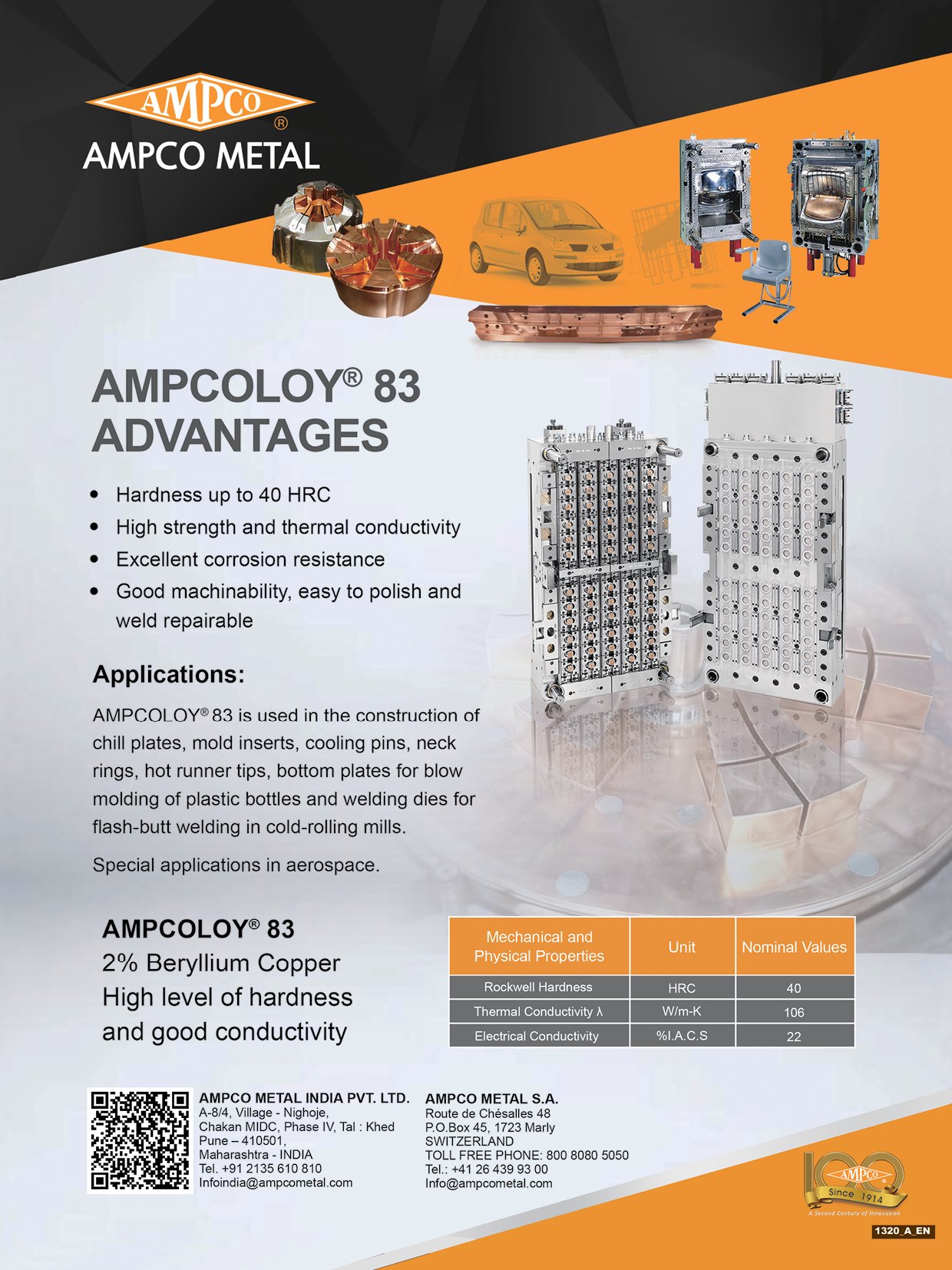 AMPCO®
AMPCO METAL

AMPCOLOY® 83
ADVANTAGES

• Hardness up to 40 HRC
• High strength and thermal conductivity
• Excellent corrosion resistance
• Good machinability, easy to polish and weld repairable

Applications:

AMPCOLOY® 83 is used in the construction of chill plates, mold inserts, cooling pins, neck rings, hot runner tips, bottom plates for blow molding of plastic bottles and welding dies for flash-butt welding in cold-rolling mills.

Special applications in aerospace.

AMPCOLOY® 83
2% Beryllium Copper
High level of hardness and good conductivity

| Mechanical and Physical Properties | Unit | Nominal Values |
|---|---|---|
| Rockwell Hardness | HRC | 40 |
| Thermal Conductivity λ | W/m-K | 106 |
| Electrical Conductivity | %I.A.C.S | 22 |

AMPCO METAL INDIA PVT. LTD.
A-8/4, Village - Nighoje,
Chakan MIDC, Phase IV, Tal : Khed
Pune – 410501,
Maharashtra - INDIA
Tel. +91 2135 610 810
Infoindia@ampcometal.com

AMPCO METAL S.A.
Route de Chésalles 48
P.O.Box 45, 1723 Marly
SWITZERLAND
TOLL FREE PHONE: 800 8080 5050
Tel.: +41 26 439 93 00
Info@ampcometal.com

100 AMPCO Since 1914
A Second Century of Innovation

1320_A_EN