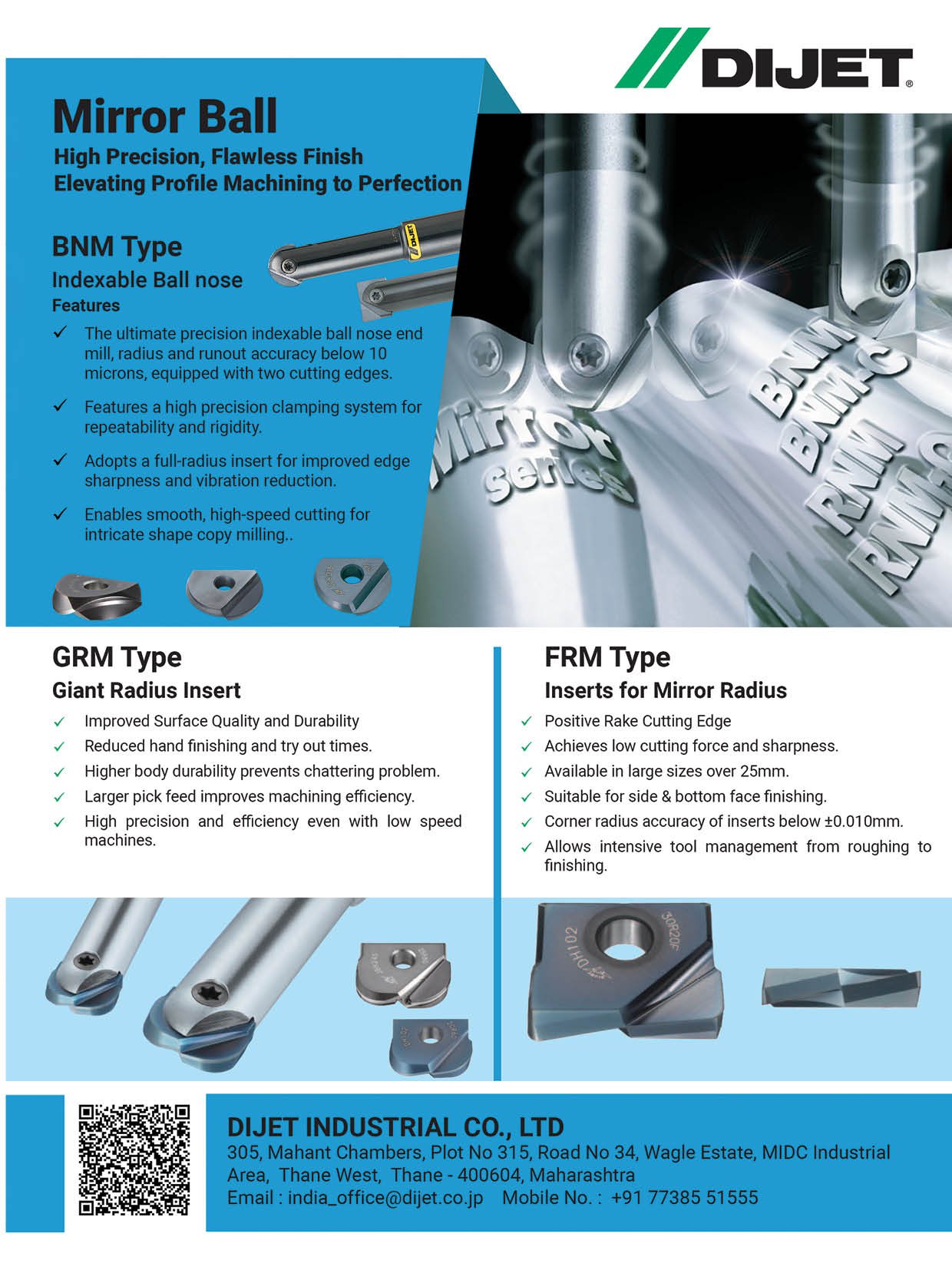 DIJET®

Mirror Ball

High Precision, Flawless Finish
Elevating Profile Machining to Perfection

BNM Type

Indexable Ball nose

Features

✓ The ultimate precision indexable ball nose end mill, radius and runout accuracy below 10 microns, equipped with two cutting edges.

✓ Features a high precision clamping system for repeatability and rigidity.

✓ Adopts a full-radius insert for improved edge sharpness and vibration reduction.

✓ Enables smooth, high-speed cutting for intricate shape copy milling..

DIJET

Mirror series

BNM
BNM-C
RNM
RNM-C

GRM Type

Giant Radius Insert

✓ Improved Surface Quality and Durability
✓ Reduced hand finishing and try out times.
✓ Higher body durability prevents chattering problem.
✓ Larger pick feed improves machining efficiency.
✓ High precision and efficiency even with low speed machines.

FRM Type

Inserts for Mirror Radius

✓ Positive Rake Cutting Edge
✓ Achieves low cutting force and sharpness.
✓ Available in large sizes over 25mm.
✓ Suitable for side & bottom face finishing.
✓ Corner radius accuracy of inserts below ±0.010mm.
✓ Allows intensive tool management from roughing to finishing.

DH102
30R20F

DIJET INDUSTRIAL CO., LTD
305, Mahant Chambers, Plot No 315, Road No 34, Wagle Estate, MIDC Industrial Area, Thane West, Thane - 400604, Maharashtra
Email : india_office@dijet.co.jp Mobile No. : +91 77385 51555